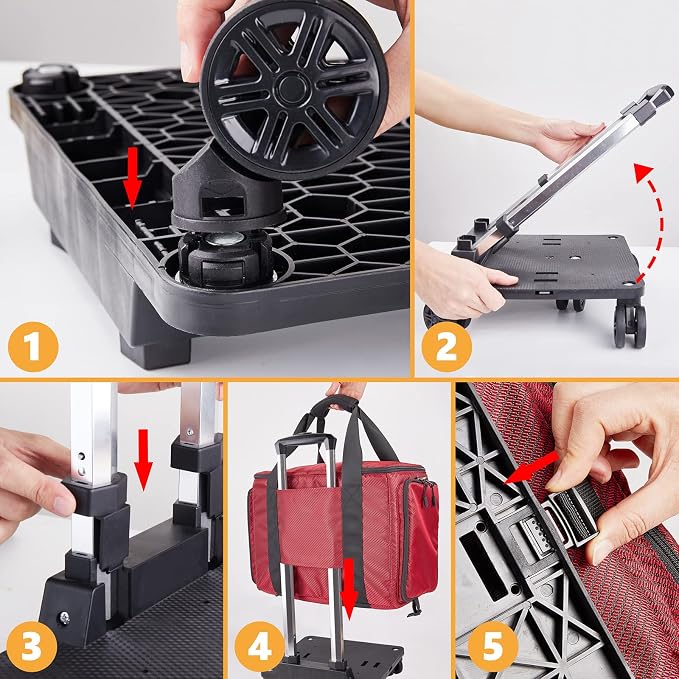 1

2

3

4

5