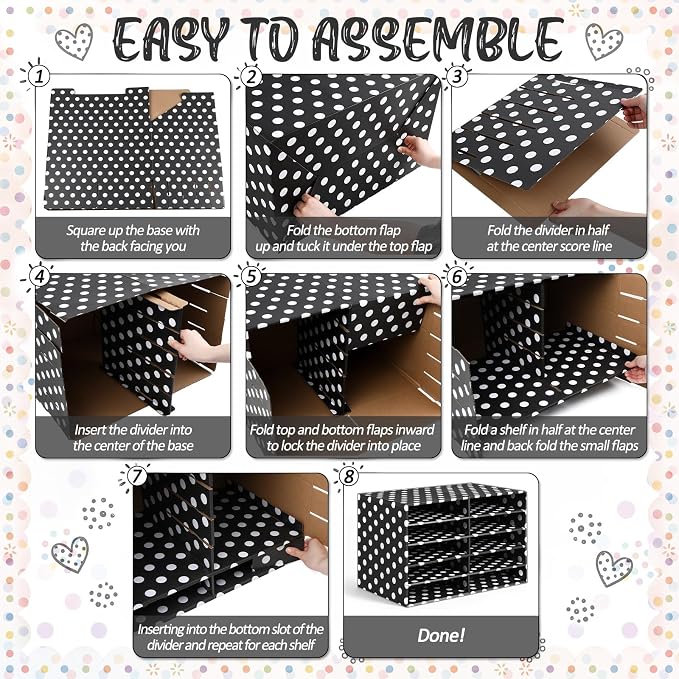 EASY TO ASSEMBLE

1

Square up the base with the back facing you

2

Fold the bottom flap up and tuck it under the top flap

3

Fold the divider in half at the center score line

4

Insert the divider into the center of the base

5

Fold top and bottom flaps inward to lock the divider into place

6

Fold a shelf in half at the center line and back fold the small flaps

7

Inserting into the bottom slot of the divider and repeat for each shelf

8

Done!