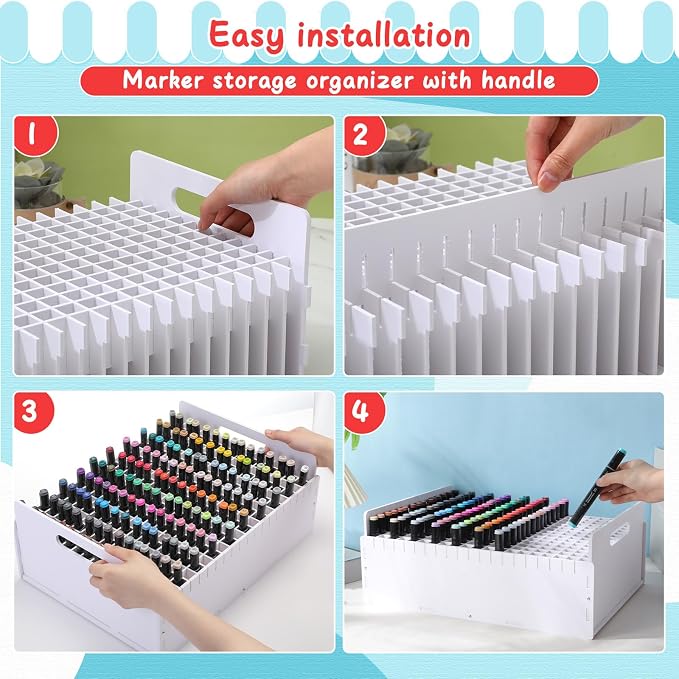 Easy installation

Marker storage organizer with handle

1

2

3

4