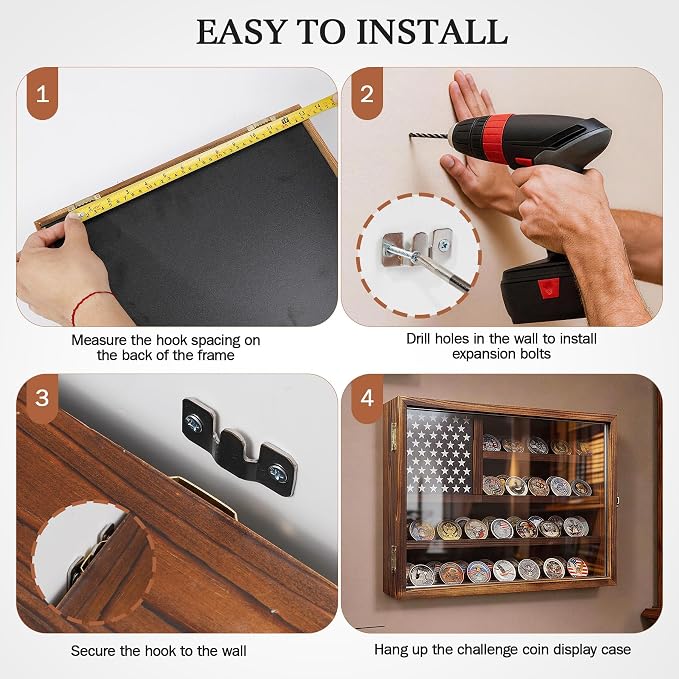 EASY TO INSTALL

1

Measure the hook spacing on the back of the frame

2

Drill holes in the wall to install expansion bolts

3

Secure the hook to the wall

4

Hang up the challenge coin display case