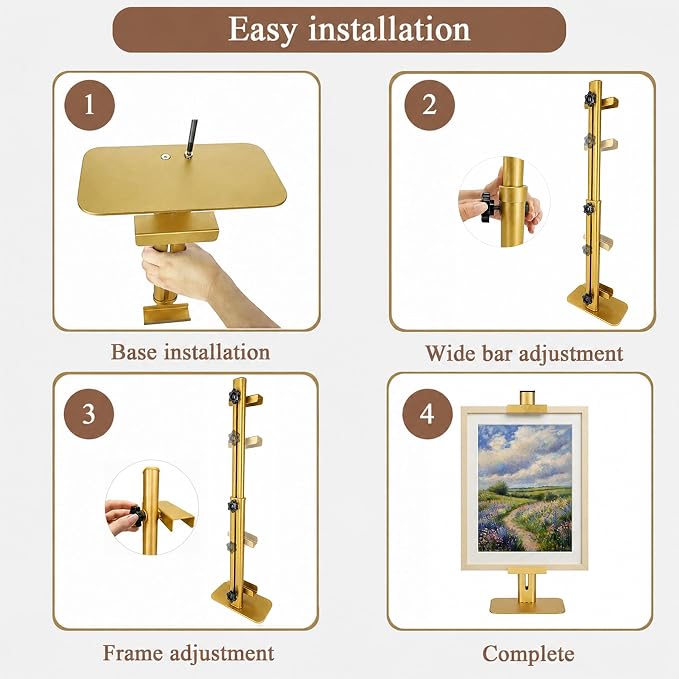 Easy installation

1

Base installation

2

Wide bar adjustment

3

Frame adjustment

4

Complete