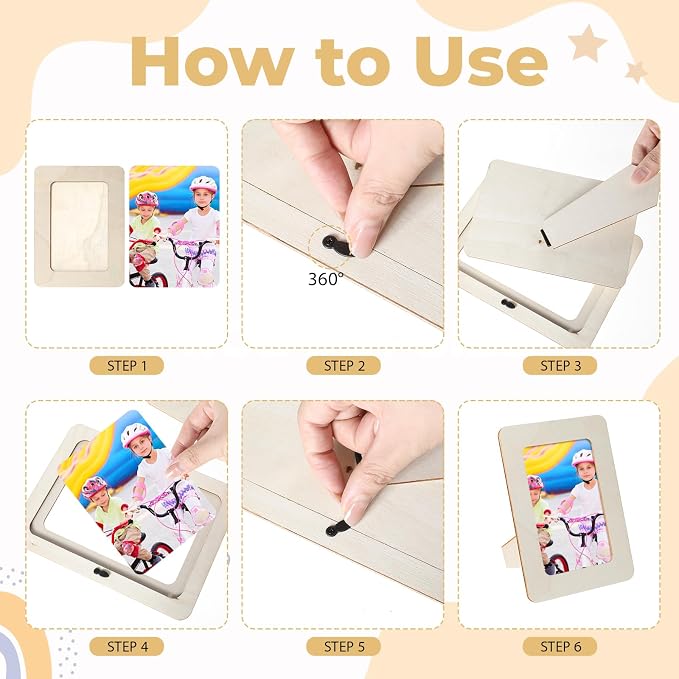 How to Use

360°

STEP 1

STEP 2

STEP 3

STEP 4

STEP 5

STEP 6