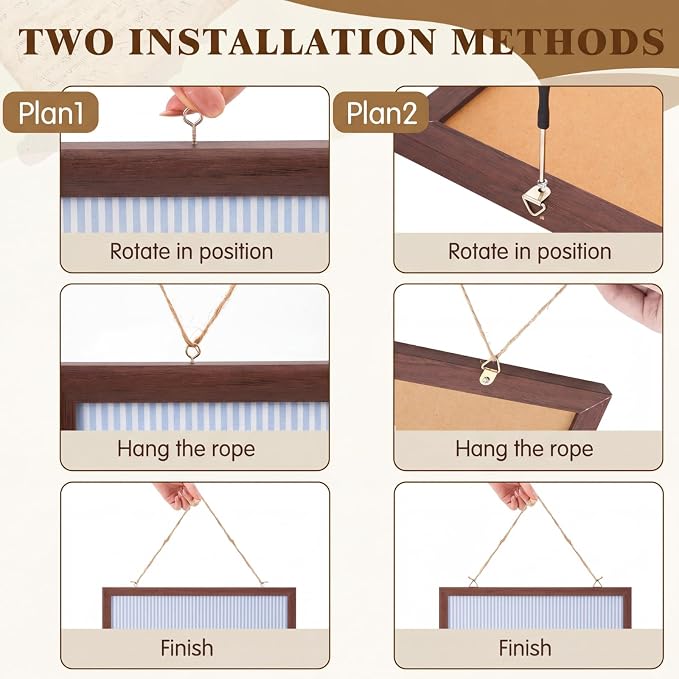 TWO INSTALLATION METHODS

Plan1

Rotate in position

Hang the rope

Finish

Plan2

Rotate in position

Hang the rope

Finish