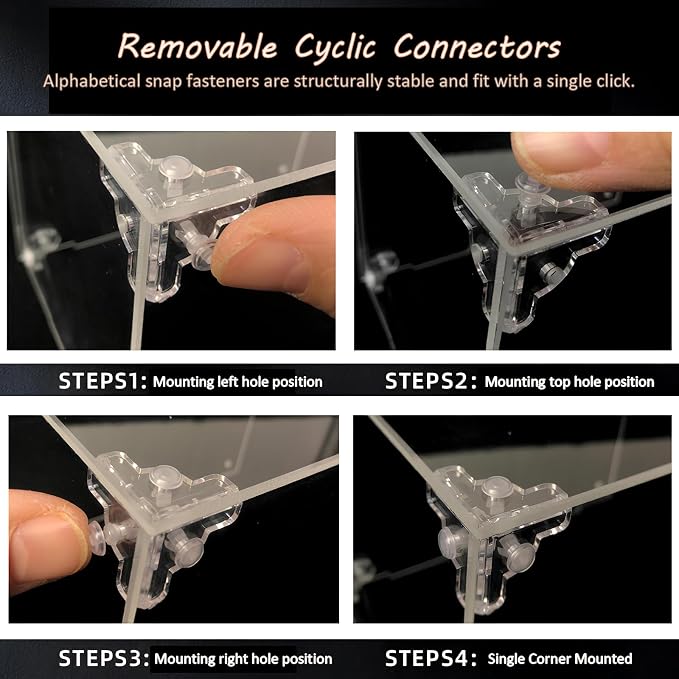 Removable Cyclic Connectors
Alphabetical snap fasteners are structurally stable and fit with a single click.

STEPS1: Mounting left hole position

STEPS2: Mounting top hole position

STEPS3: Mounting right hole position

STEPS4: Single Corner Mounted