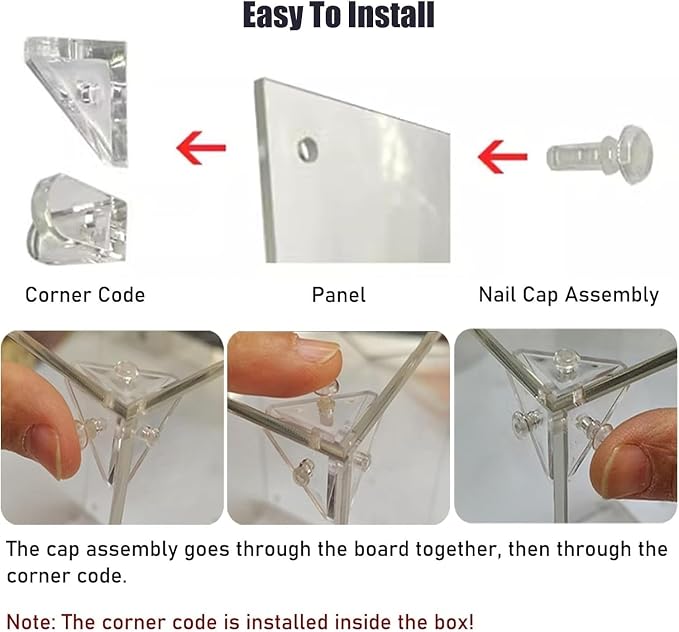 Easy To Install

Corner Code

Panel

Nail Cap Assembly

The cap assembly goes through the board together, then through the corner code.

Note: The corner code is installed inside the box!