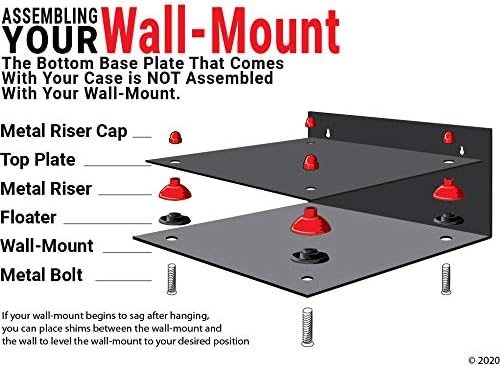 ASSEMBLING YOUR Wall-Mount

The Bottom Base Plate That Comes With Your Case is NOT Assembled With Your Wall-Mount.

Metal Riser Cap

Top Plate

Metal Riser

Floater

Wall-Mount

Metal Bolt

If your wall-mount begins to sag after hanging, you can place shims between the wall-mount and the wall to level the wall-mount to your desired position

© 2020