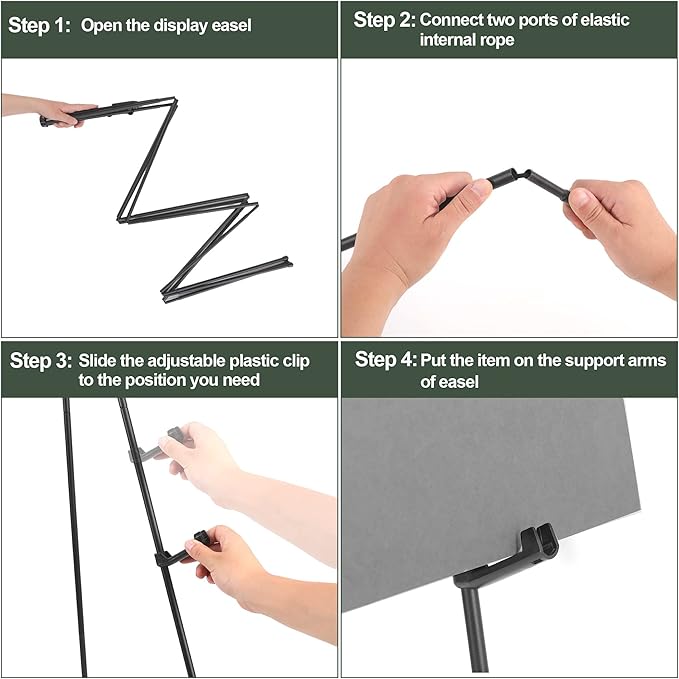 Step 1: Open the display easel

Step 2: Connect two ports of elastic internal rope

Step 3: Slide the adjustable plastic clip to the position you need

Step 4: Put the item on the support arms of easel